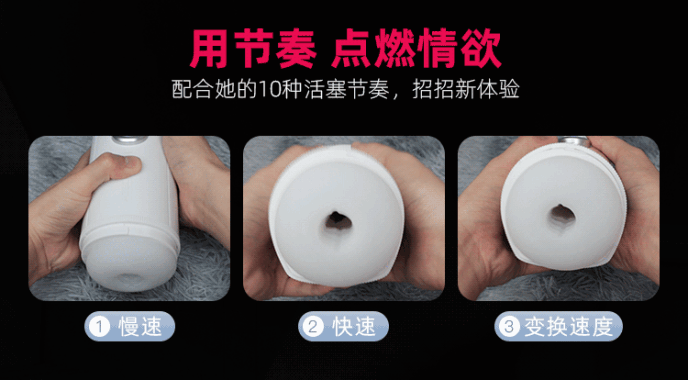 用节奏 点燃情欲

配合她的10种活塞节奏，招招新体验

① 慢速

② 快速

③ 变换速度