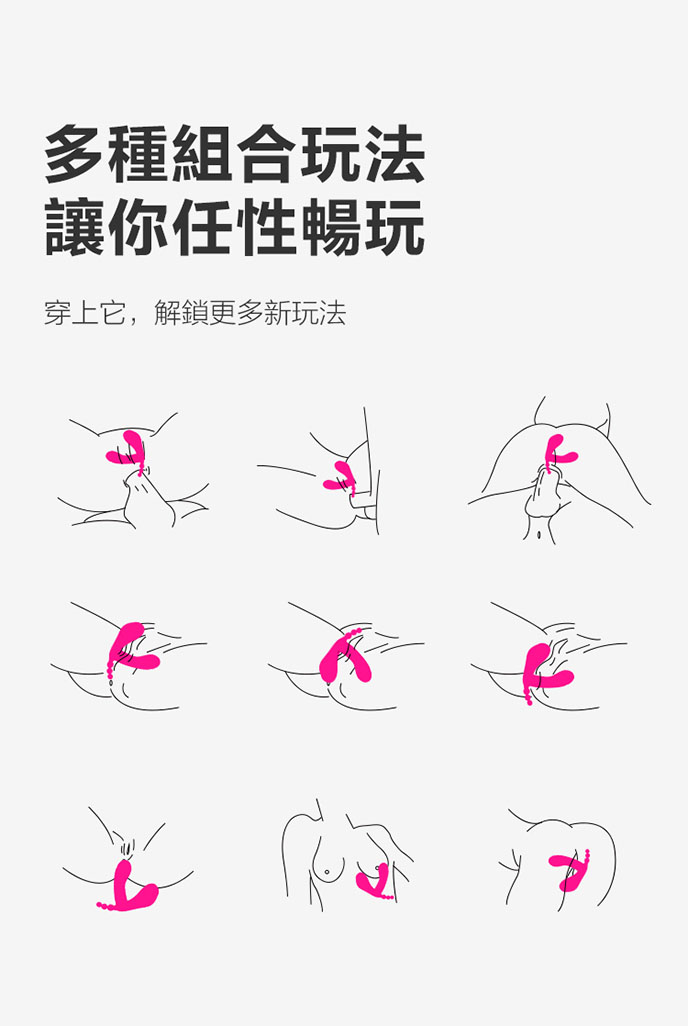 多種組合玩法
讓你任性暢玩

穿上它，解鎖更多新玩法